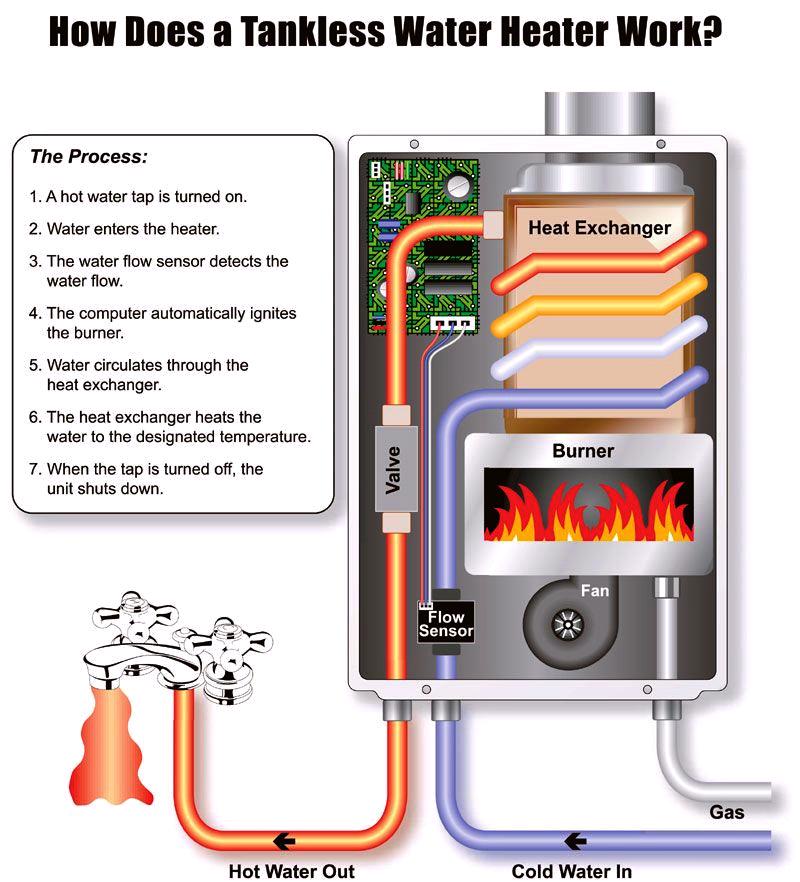 How Does a Tankless Water Heater Work?

The Process:

1. A hot water tap is turned on.

2. Water enters the heater.

3. The water flow sensor detects the water flow.

4. The computer automatically ignites the burner.

5. Water circulates through the heat exchanger.

6. The heat exchanger heats the water to the designated temperature.

7. When the tap is turned off, the unit shuts down.

Heat Exchanger

Valve

Burner

Fan

Flow Sensor

Gas

Hot Water Out

Cold Water In